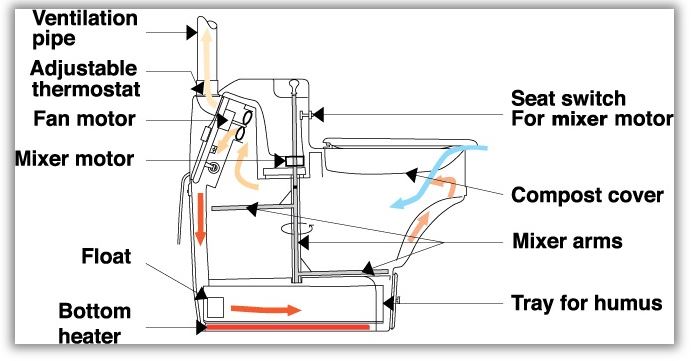 Ventilation pipe

Adjustable thermostat

Fan motor

Mixer motor

Float

Bottom heater

Seat switch For mixer motor

Compost cover

Mixer arms

Tray for humus